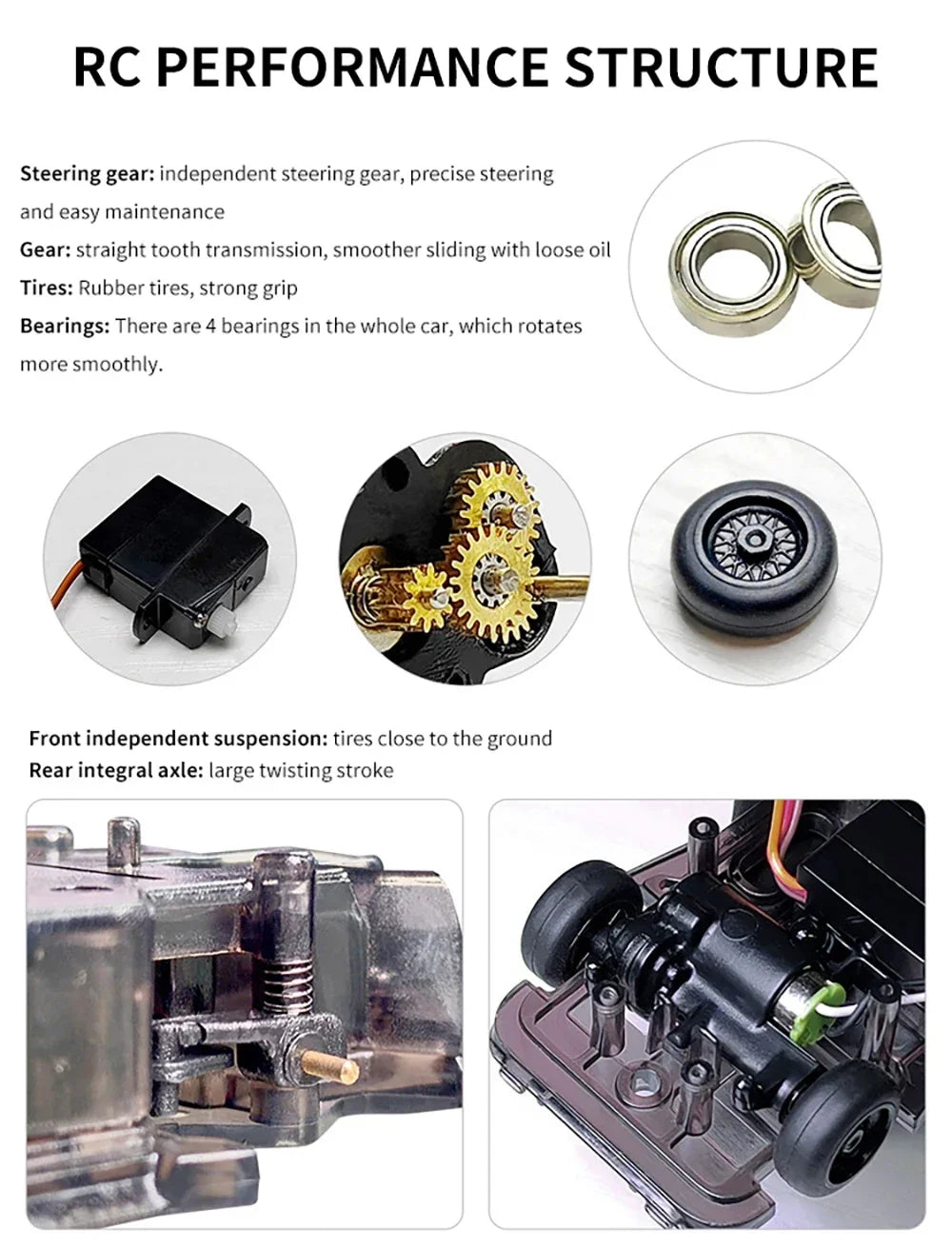 RC PERFORMANCE STRUCTURE

Steering gear: independent steering gear, precise steering and easy maintenance

Gear: straight tooth transmission, smoother sliding with loose oil

Tires: Rubber tires, strong grip

Bearings: There are 4 bearings in the whole car, which rotates more smoothly.

Front independent suspension: tires close to the ground

Rear integral axle: large twisting stroke