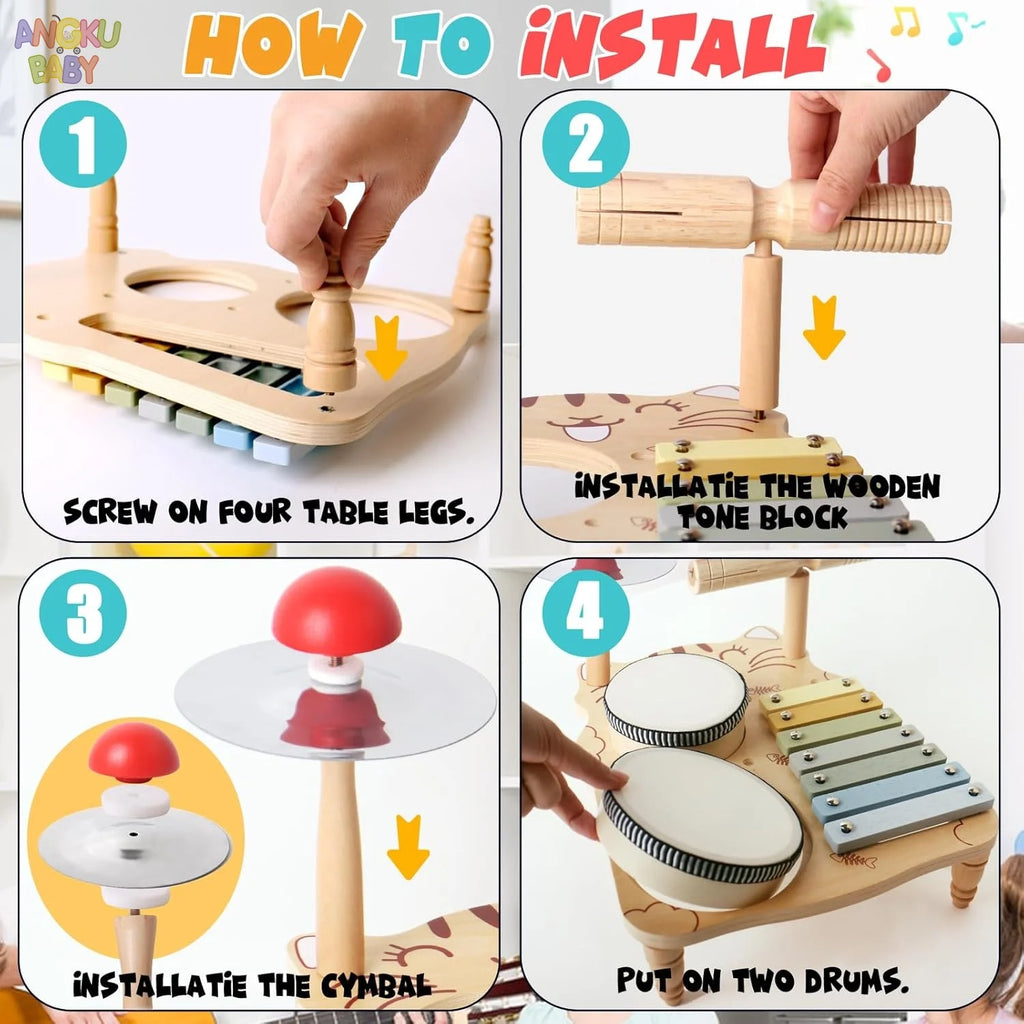 ANGKU BABY

HOW TO INSTALL

1

SCREW ON FOUR TABLE LEGS.

2

INSTALLATIE THE WOODEN TONE BLOCK

3

INSTALLATIE THE CYMBAL

4

PUT ON TWO DRUMS.