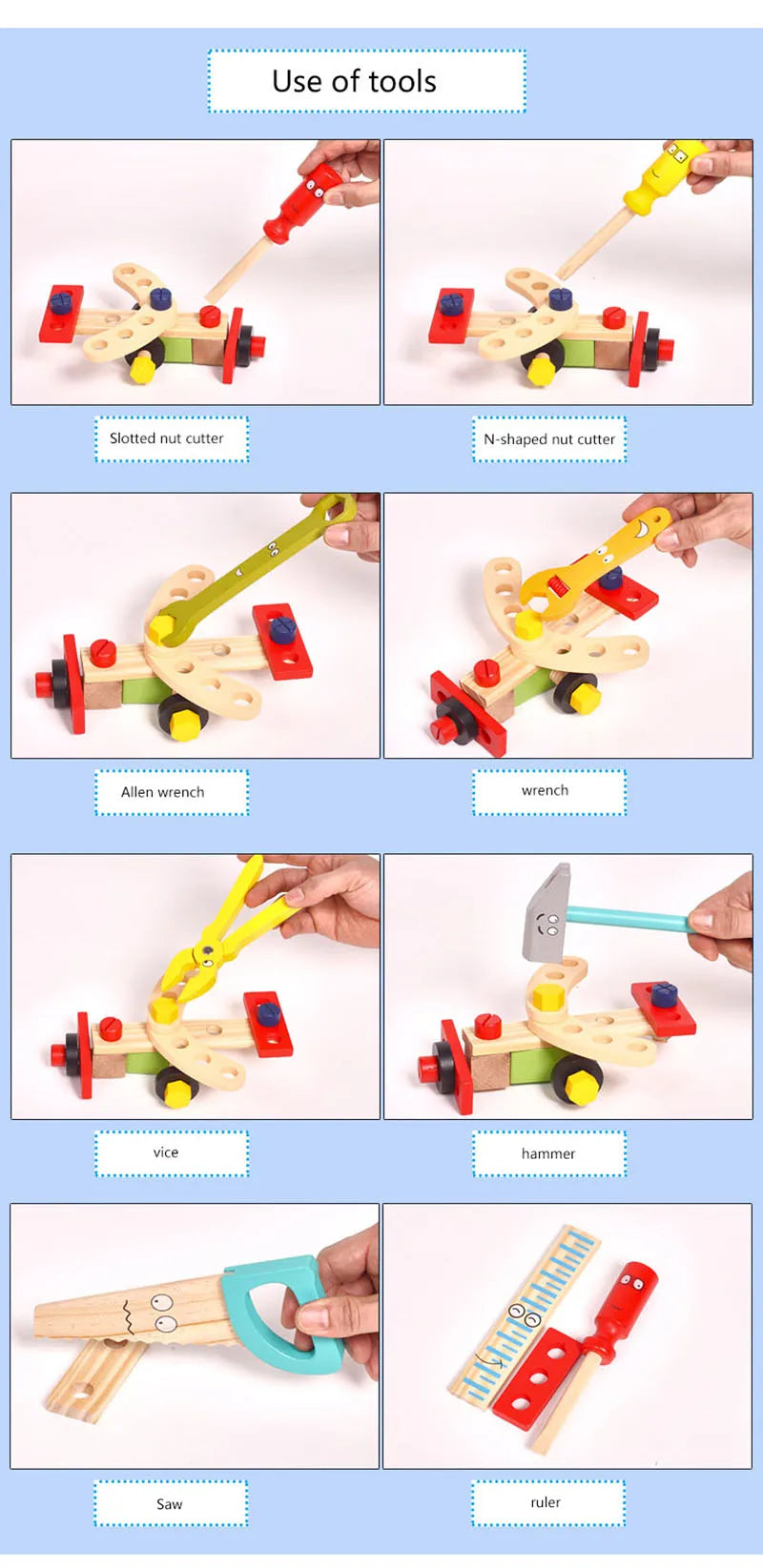 Use of tools

Slotted nut cutter

N-shaped nut cutter

Allen wrench

wrench

vice

hammer

Saw

ruler